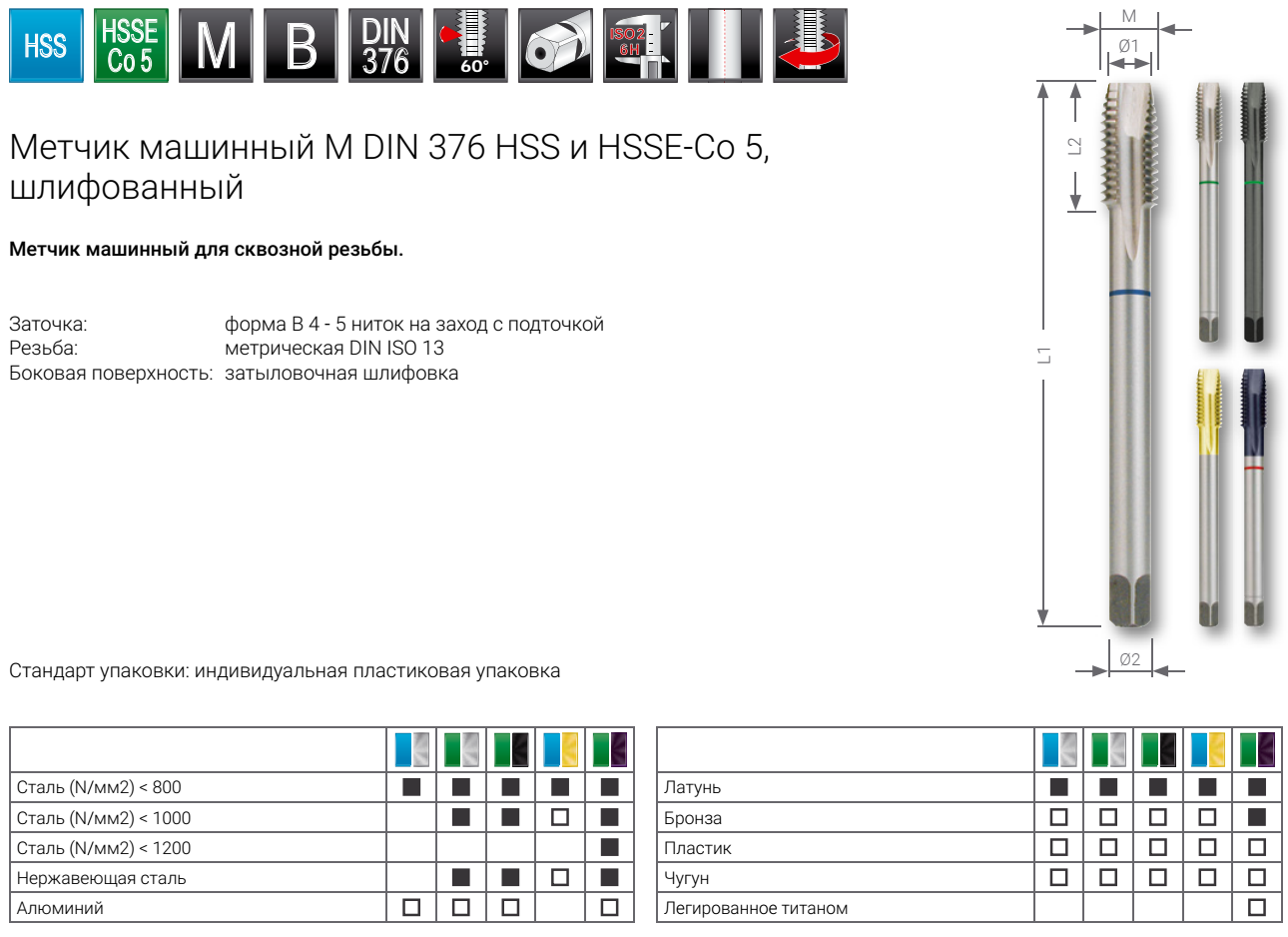 HSS HSSE Co 5 M B DIN 376 60° ISO2 6H

Метчик машинный M DIN 376 HSS и HSSE-Co 5, шлифованный

**Метчик машинный для сквозной резьбы.**

Заточка: форма B 4 - 5 ниток на заход с подточкой
Резьба: метрическая DIN ISO 13
Боковая поверхность: затыловочная шлифовка

M
Ø1
L2
L1
Ø2

Стандарт упаковки: индивидуальная пластиковая упаковка

| | | | | | |
|---|---|---|---|---|---|
| Сталь (N/мм2) < 800 | ■ | ■ | ■ | ■ | ■ |
| Сталь (N/мм2) < 1000 | | ■ | ■ | □ | ■ |
| Сталь (N/мм2) < 1200 | | | | | ■ |
| Нержавеющая сталь | | ■ | ■ | □ | ■ |
| Алюминий | □ | □ | □ | | □ |

| | | | | | |
|---|---|---|---|---|---|
| Латунь | ■ | ■ | ■ | ■ | ■ |
| Бронза | □ | □ | □ | □ | ■ |
| Пластик | □ | □ | □ | □ | □ |
| Чугун | □ | □ | □ | □ | □ |
| Легированное титаном | | | | | □ |