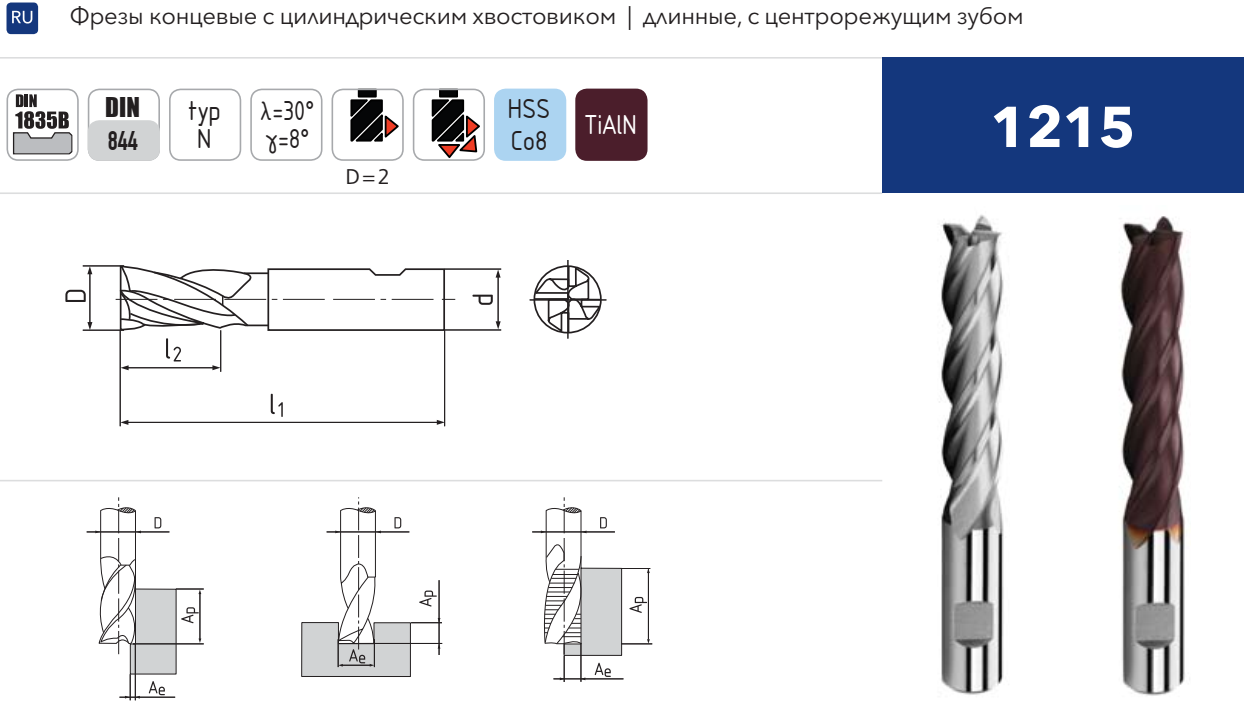 RU Фрезы концевые с цилиндрическим хвостовиком | длинные, с центрорежущим зубом

DIN 1835B

DIN 844

typ N

λ=30°
γ=8°

D=2

HSS Co8

TiAlN

1215

D

d

$l_2$

$l_1$

D

Ap

Ae

D

Ap

Ae

D

Ap

Ae